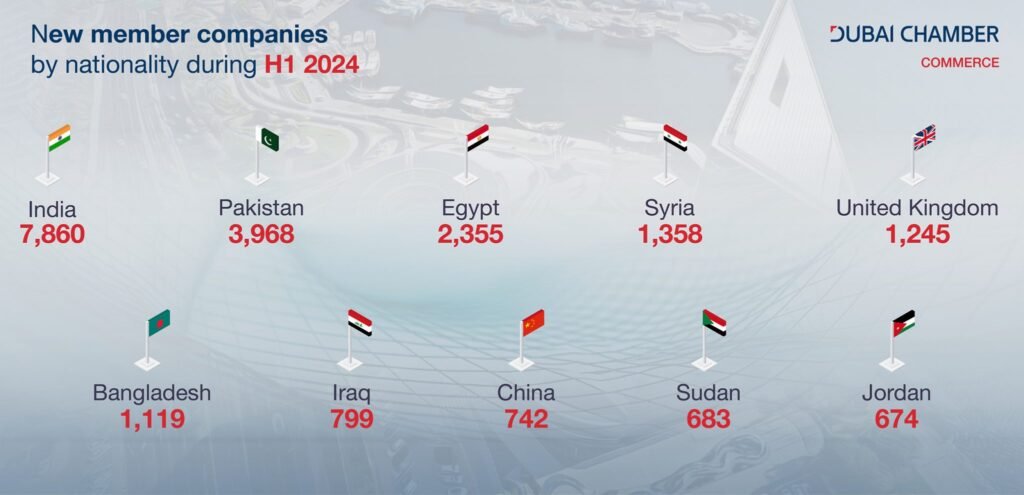 New member companies
by nationality during H1 2024

DUBAI CHAMBER
COMMERCE

India
7,860

Pakistan
3,968

Egypt
2,355

Syria
1,358

United Kingdom
1,245

Bangladesh
1,119

Iraq
799

China
742

Sudan
683

Jordan
674